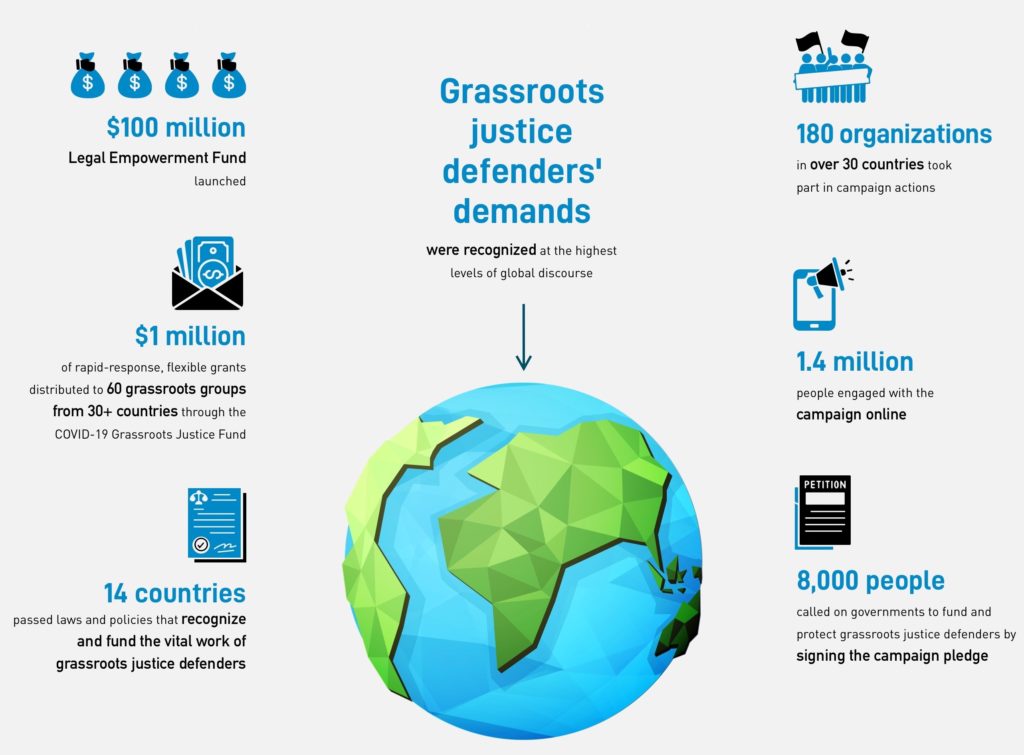 $100 million
Legal Empowerment Fund launched

$1 million
of rapid-response, flexible grants distributed to 60 grassroots groups from 30+ countries through the COVID-19 Grassroots Justice Fund

14 countries
passed laws and policies that recognize and fund the vital work of grassroots justice defenders

Grassroots justice defenders' demands
were recognized at the highest levels of global discourse

180 organizations
in over 30 countries took part in campaign actions

1.4 million
people engaged with the campaign online

PETITION

8,000 people
called on governments to fund and protect grassroots justice defenders by signing the campaign pledge